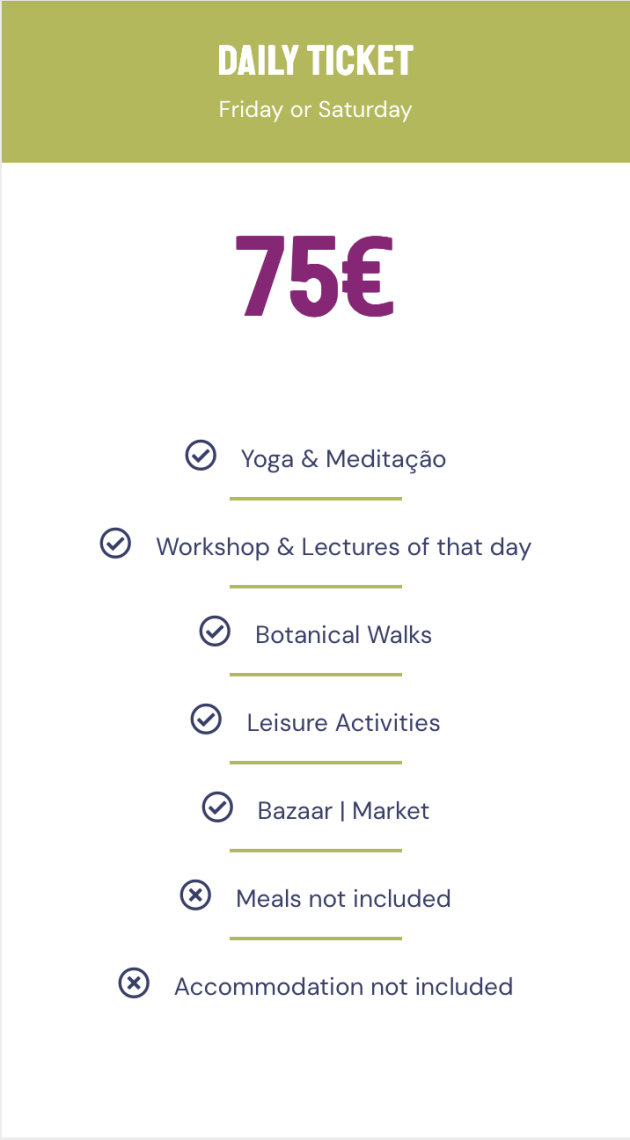 DAILY TICKET

Friday or Saturday

75€

Yoga & Meditação

Workshop & Lectures of that day

Botanical Walks

Leisure Activities

Bazaar | Market

Meals not included

Accommodation not included